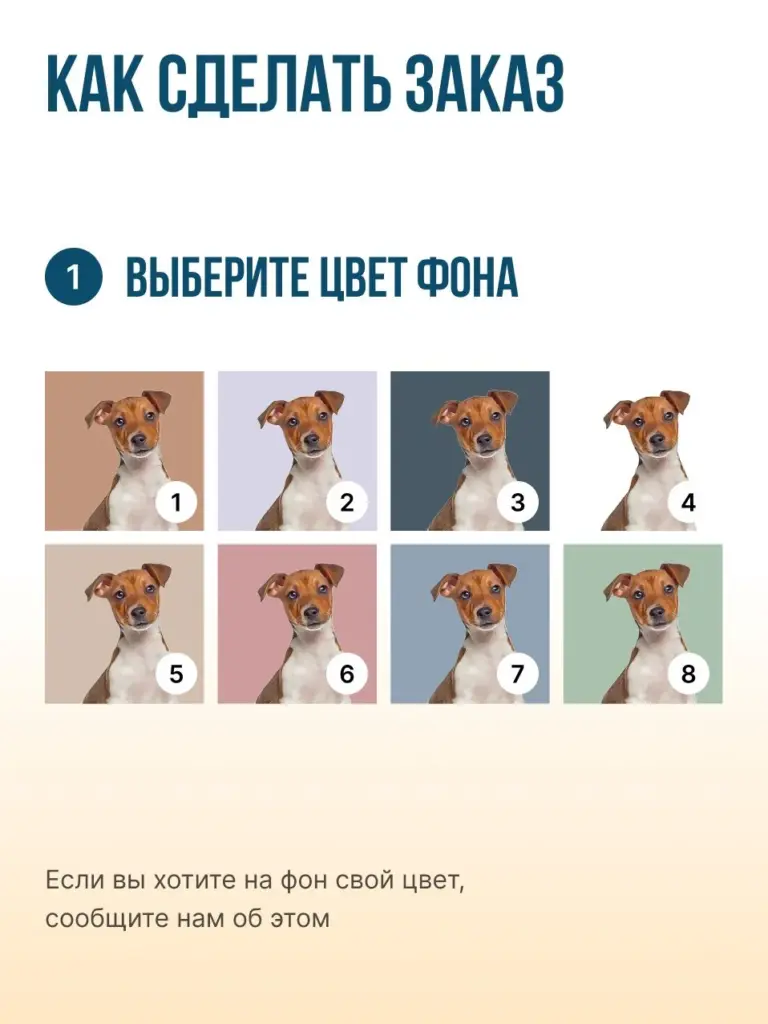 КАК СДЕЛАТЬ ЗАКАЗ

1 ВЫБЕРИТЕ ЦВЕТ ФОНА

1
2
3
4
5
6
7
8

Если вы хотите на фон свой цвет, сообщите нам об этом